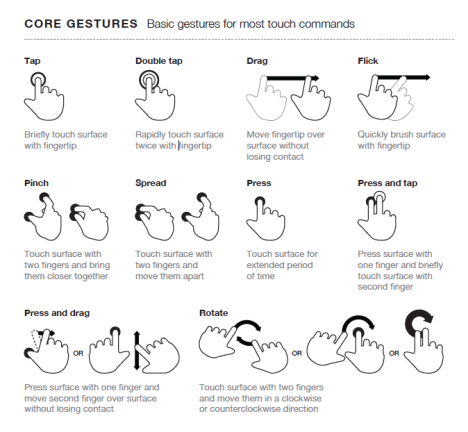 CORE GESTURES Basic gestures for most touch commands

Tap

Briefly touch surface with fingertip

Double tap

Rapidly touch surface twice with fingertip

Drag

Move fingertip over surface without losing contact

Flick

Quickly brush surface with fingertip

Pinch

Touch surface with two fingers and bring them closer together

Spread

Touch surface with two fingers and move them apart

Press

Touch surface for extended period of time

Press and tap

Press surface with one finger and briefly touch surface with second finger

Press and drag

OR

Press surface with one finger and move second finger over surface without losing contact

Rotate

OR

OR

Touch surface with two fingers and move them in a clockwise or counterclockwise direction