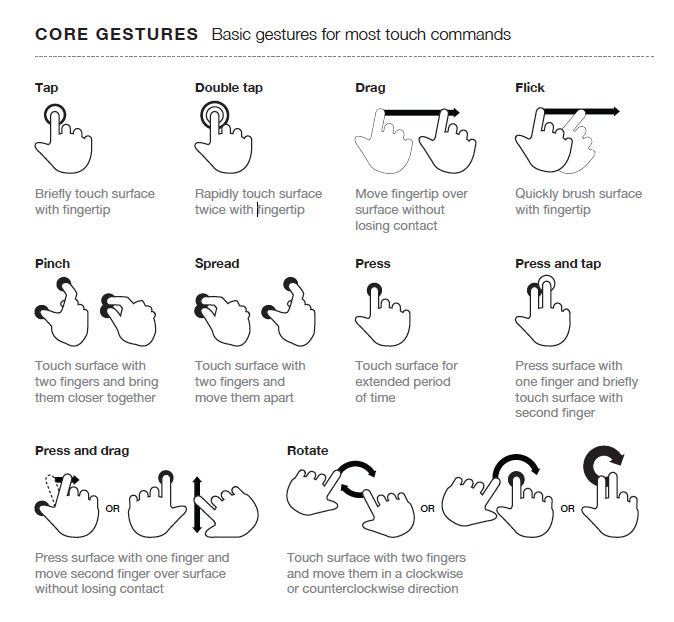 CORE GESTURES Basic gestures for most touch commands

Tap

Briefly touch surface with fingertip

Double tap

Rapidly touch surface twice with fingertip

Drag

Move fingertip over surface without losing contact

Flick

Quickly brush surface with fingertip

Pinch

Touch surface with two fingers and bring them closer together

Spread

Touch surface with two fingers and move them apart

Press

Touch surface for extended period of time

Press and tap

Press surface with one finger and briefly touch surface with second finger

Press and drag

OR

Press surface with one finger and move second finger over surface without losing contact

Rotate

OR

OR

Touch surface with two fingers and move them in a clockwise or counterclockwise direction